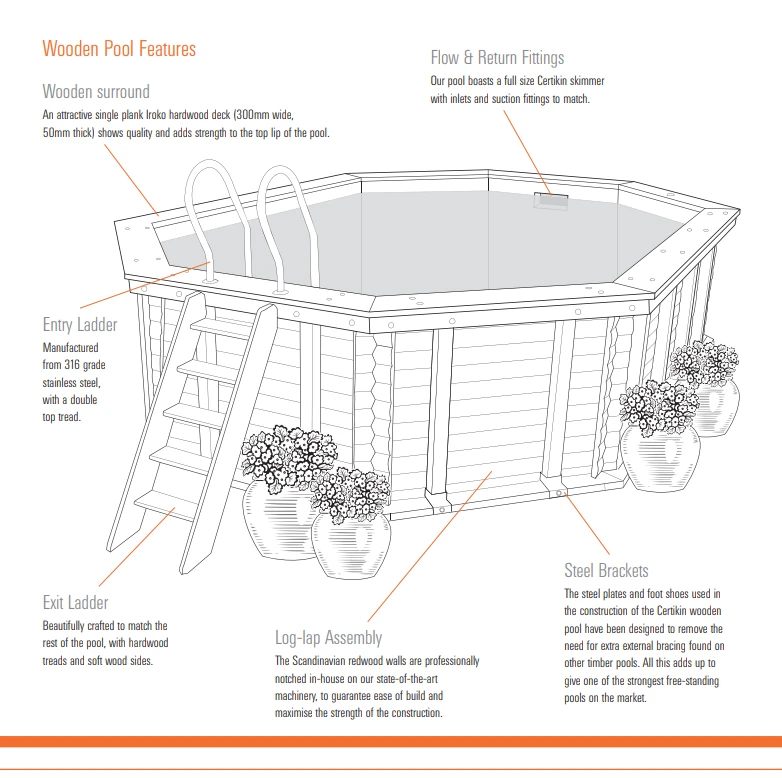 Wooden Pool Features

Wooden surround
An attractive single plank Iroko hardwood deck (300mm wide, 50mm thick) shows quality and adds strength to the top lip of the pool.

Flow & Return Fittings
Our pool boasts a full size Certikin skimmer with inlets and suction fittings to match.

Entry Ladder
Manufactured from 316 grade stainless steel, with a double top tread.

Exit Ladder
Beautifully crafted to match the rest of the pool, with hardwood treads and soft wood sides.

Log-lap Assembly
The Scandinavian redwood walls are professionally notched in-house on our state-of-the-art machinery, to guarantee ease of build and maximise the strength of the construction.

Steel Brackets
The steel plates and foot shoes used in the construction of the Certikin wooden pool have been designed to remove the need for extra external bracing found on other timber pools. All this adds up to give one of the strongest free-standing pools on the market.